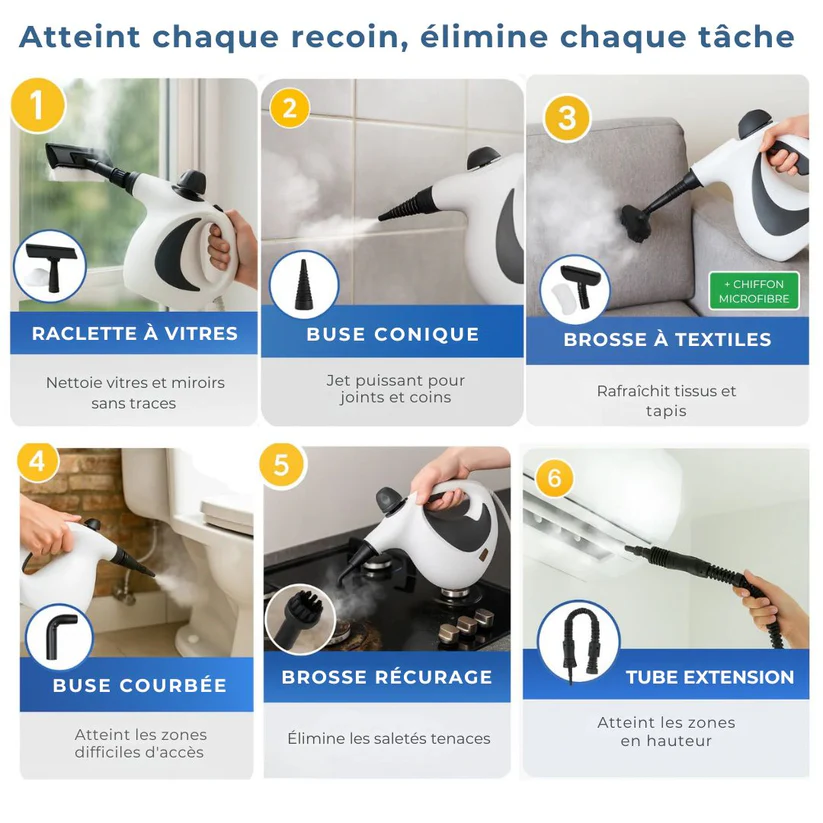 Atteint chaque recoin, élimine chaque tâche

1

RACLETTE À VITRES

Nettoie vitres et miroirs sans traces

2

BUSE CONIQUE

Jet puissant pour joints et coins

3

+ CHIFFON MICROFIBRE

BROSSE À TEXTILES

Rafraîchit tissus et tapis

4

BUSE COURBÉE

Atteint les zones difficiles d'accès

5

BROSSE RÉCURAGE

Élimine les saletés tenaces

6

TUBE EXTENSION

Atteint les zones en hauteur